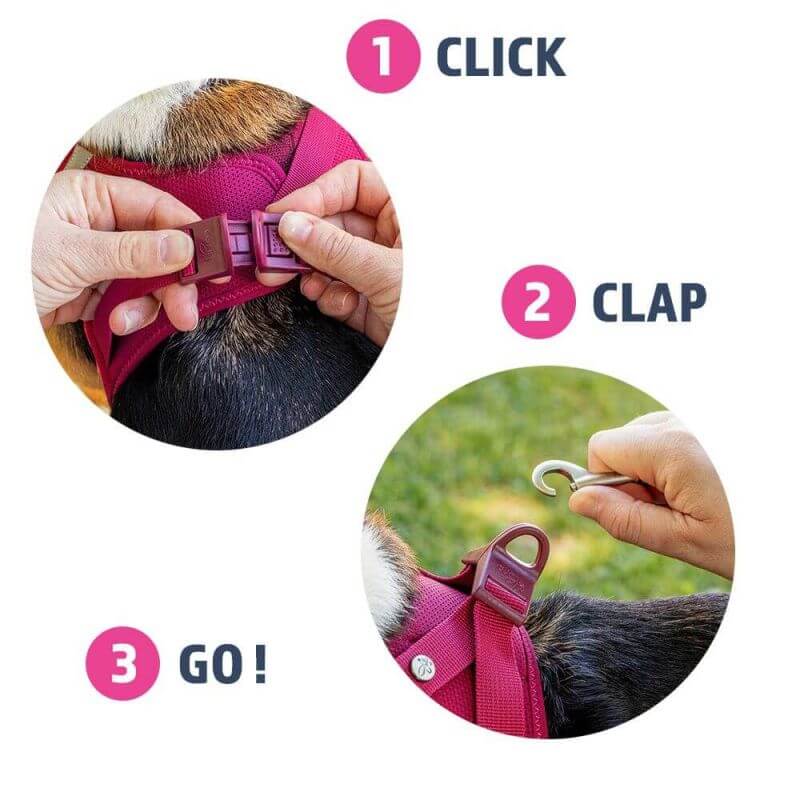 1 CLICK

2 CLAP

3 GO !